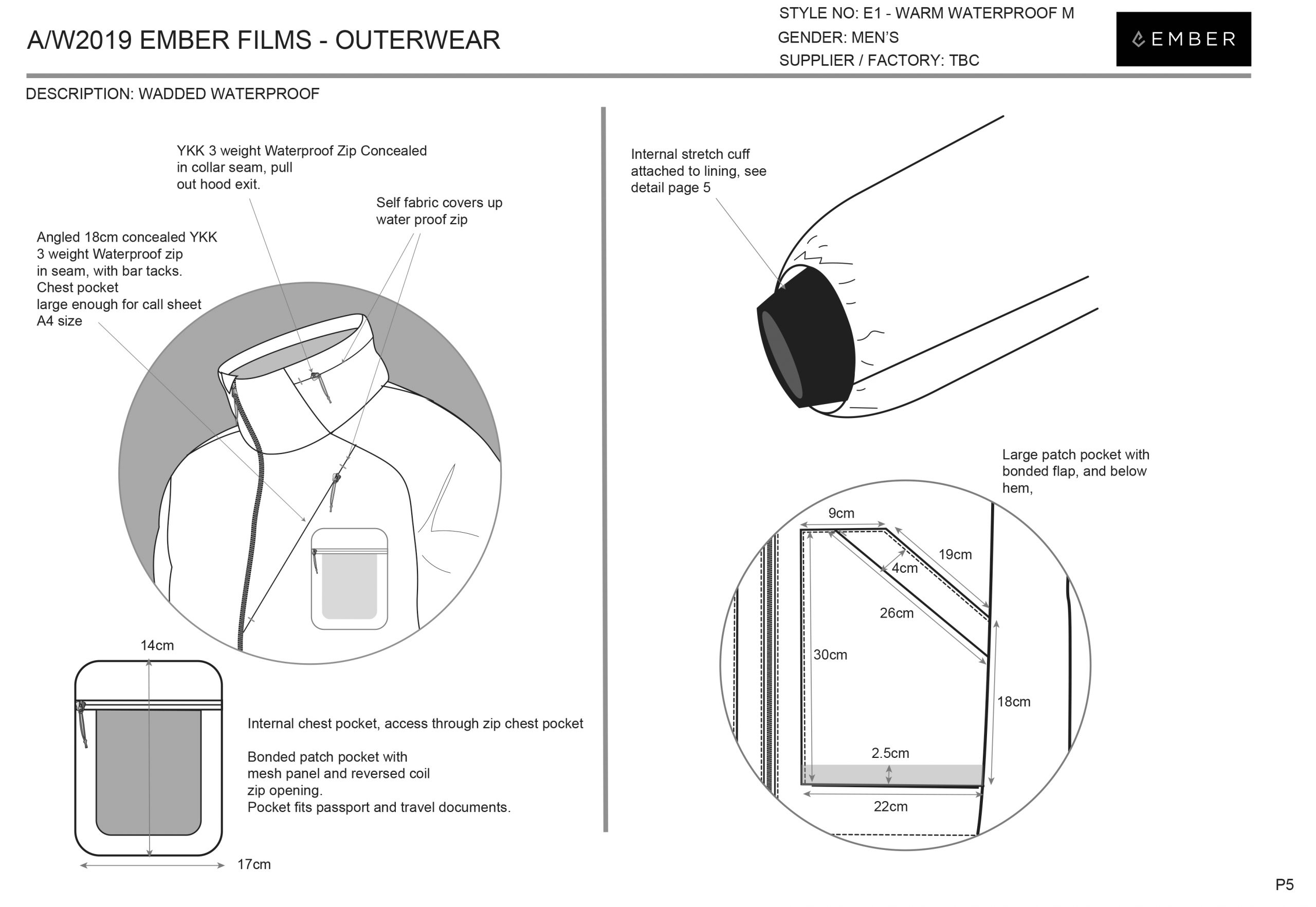 A/W2019 EMBER FILMS - OUTERWEAR

STYLE NO: E1 - WARM WATERPROOF M
GENDER: MEN'S
SUPPLIER / FACTORY: TBC

EMBER

DESCRIPTION: WADDED WATERPROOF

YKK 3 weight Waterproof Zip Concealed in collar seam, pull out hood exit.

Self fabric covers up water proof zip

Angled 18cm concealed YKK 3 weight Waterproof zip in seam, with bar tacks. Chest pocket large enough for call sheet A4 size

14cm

17cm

Internal chest pocket, access through zip chest pocket

Bonded patch pocket with mesh panel and reversed coil zip opening. Pocket fits passport and travel documents.

Internal stretch cuff attached to lining, see detail page 5

Large patch pocket with bonded flap, and below hem,

9cm

19cm

4cm

26cm

30cm

18cm

2.5cm

22cm

P5